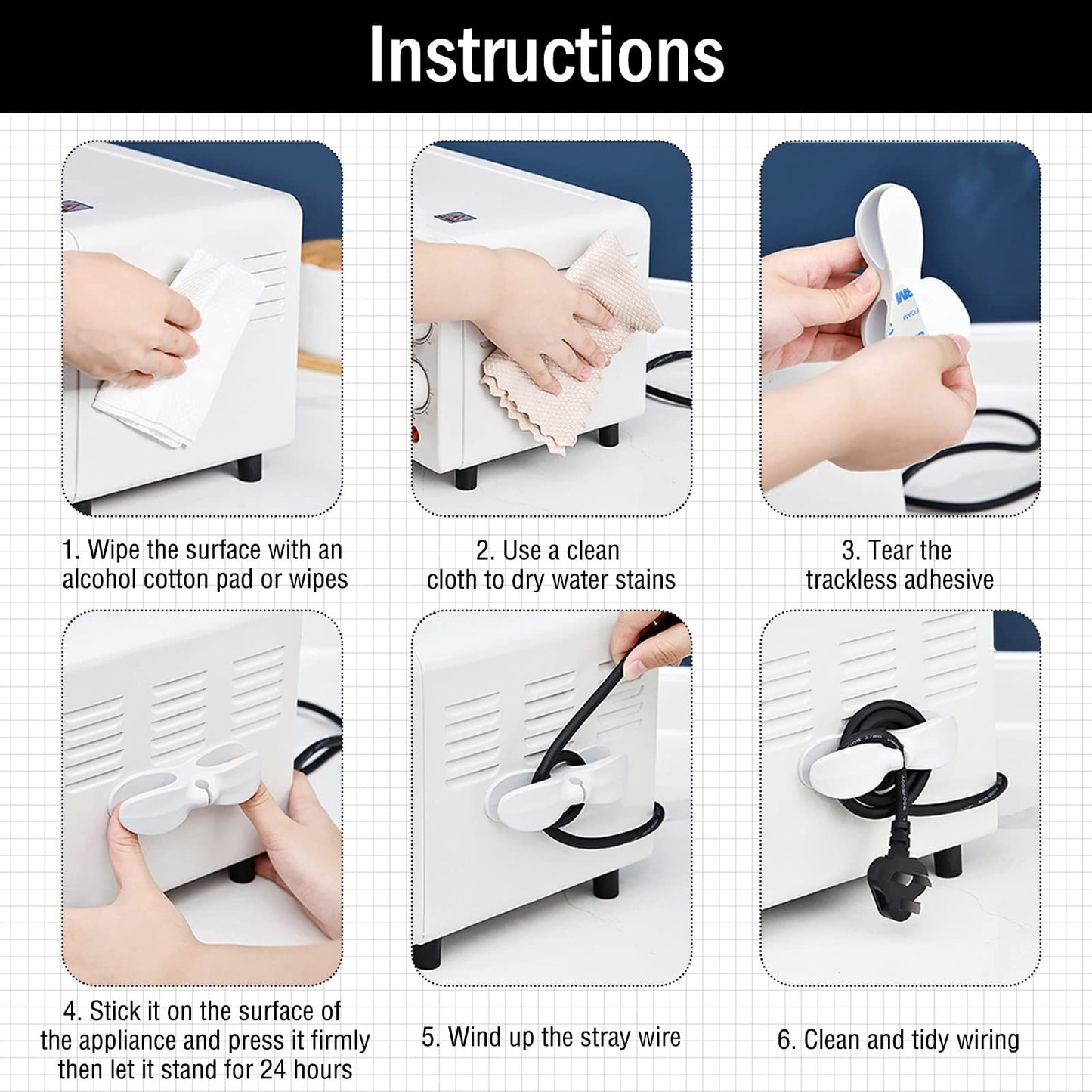 Instructions

1. Wipe the surface with an alcohol cotton pad or wipes

2. Use a clean cloth to dry water stains

3. Tear the trackless adhesive

4. Stick it on the surface of the appliance and press it firmly then let it stand for 24 hours

5. Wind up the stray wire

6. Clean and tidy wiring