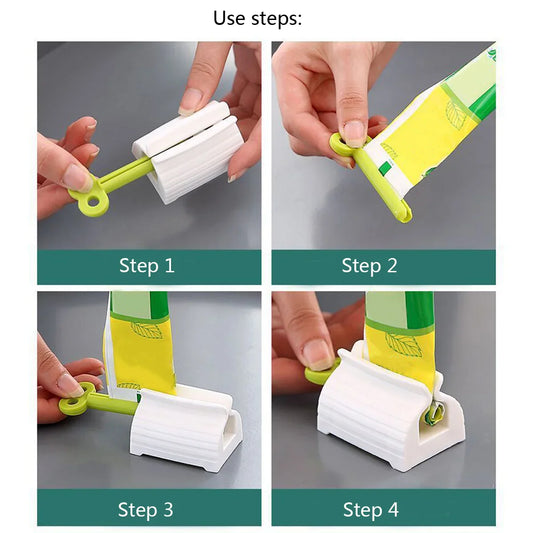 Use steps:

Step 1

Step 2

Step 3

Step 4