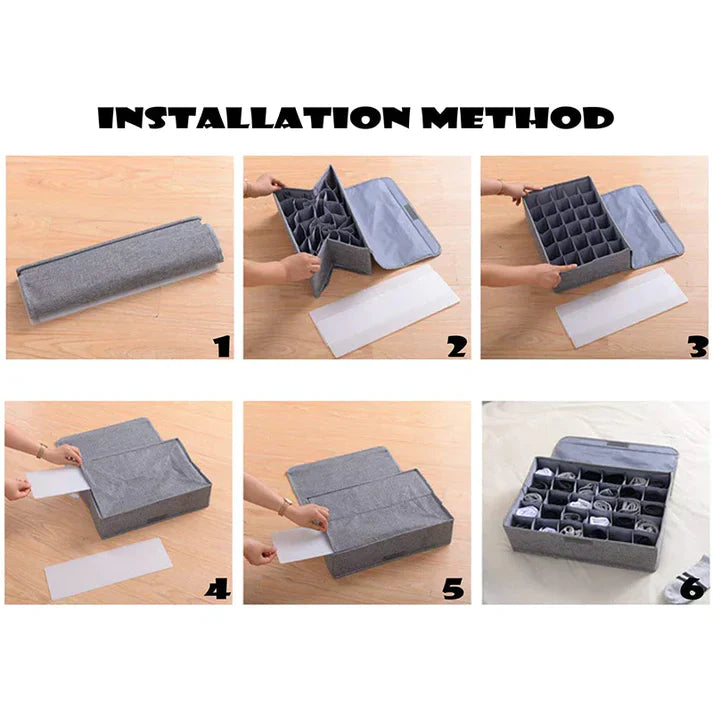 INSTALLATION METHOD

1

2

3

4

5

6