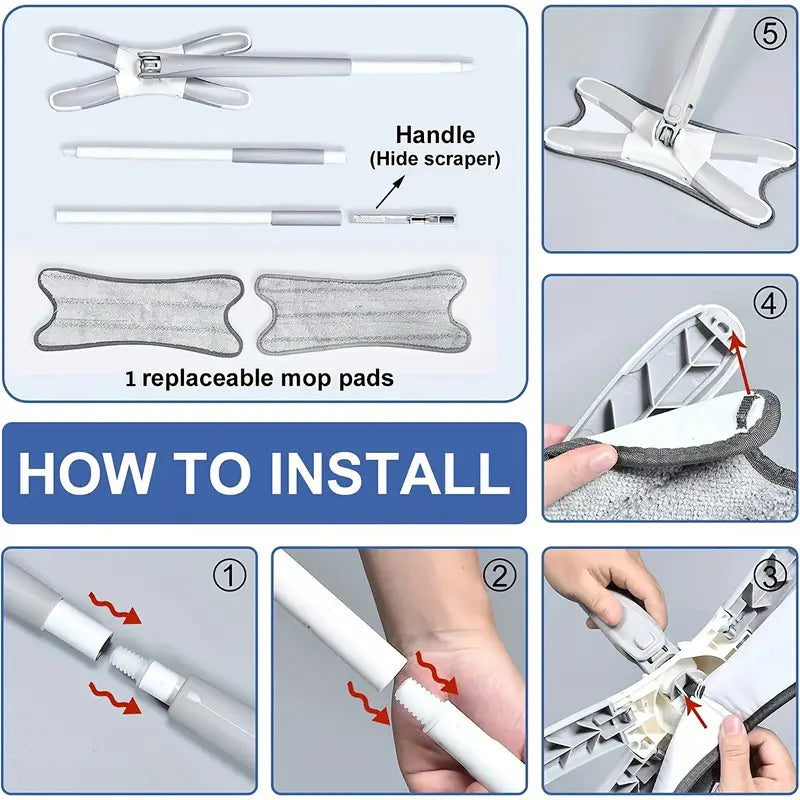 Handle
(Hide scraper)

1 replaceable mop pads

⑤

④

HOW TO INSTALL

①

②

③