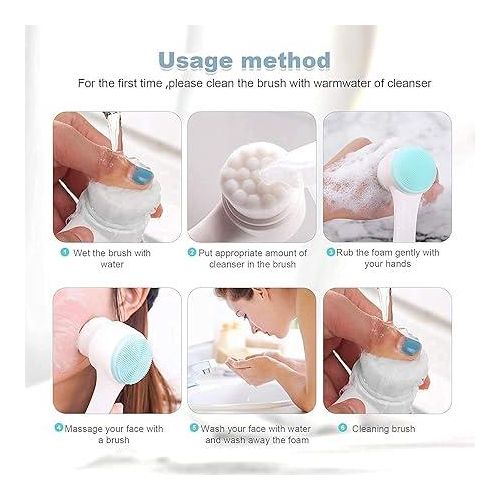 Usage method

For the first time ,please clean the brush with warmwater of cleanser

1 Wet the brush with water

2 Put appropriate amount of cleanser in the brush

3 Rub the foam gently with your hands

4 Massage your face with a brush

5 Wash your face with water and wash away the foam

6 Cleaning brush