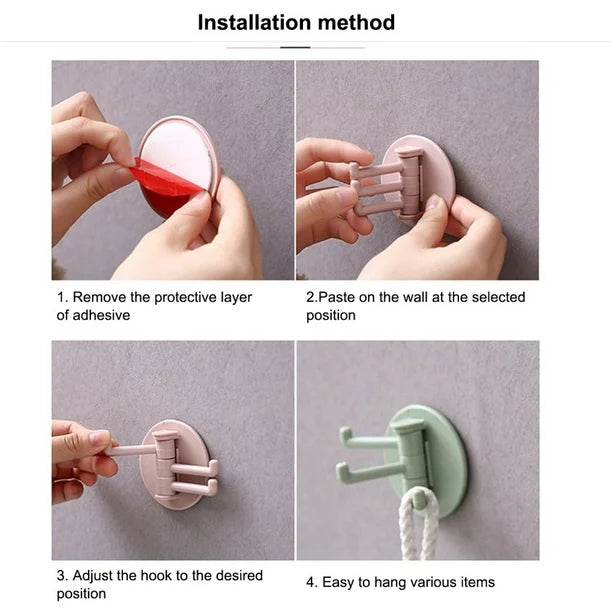 Installation method

1. Remove the protective layer of adhesive

2.Paste on the wall at the selected position

3. Adjust the hook to the desired position

4. Easy to hang various items