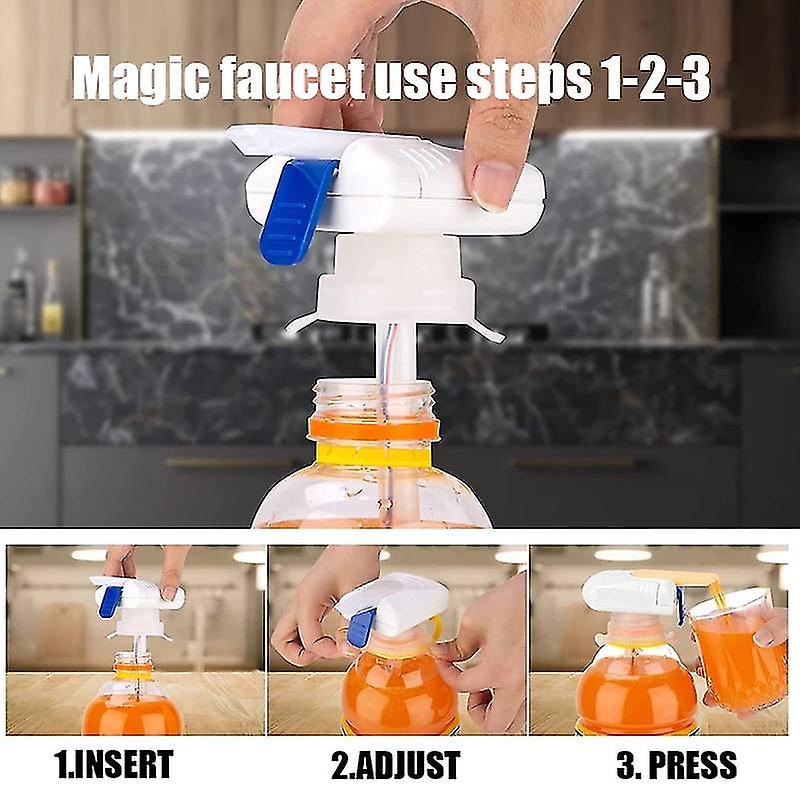 Magic faucet use steps 1-2-3

1.INSERT

2.ADJUST

3. PRESS