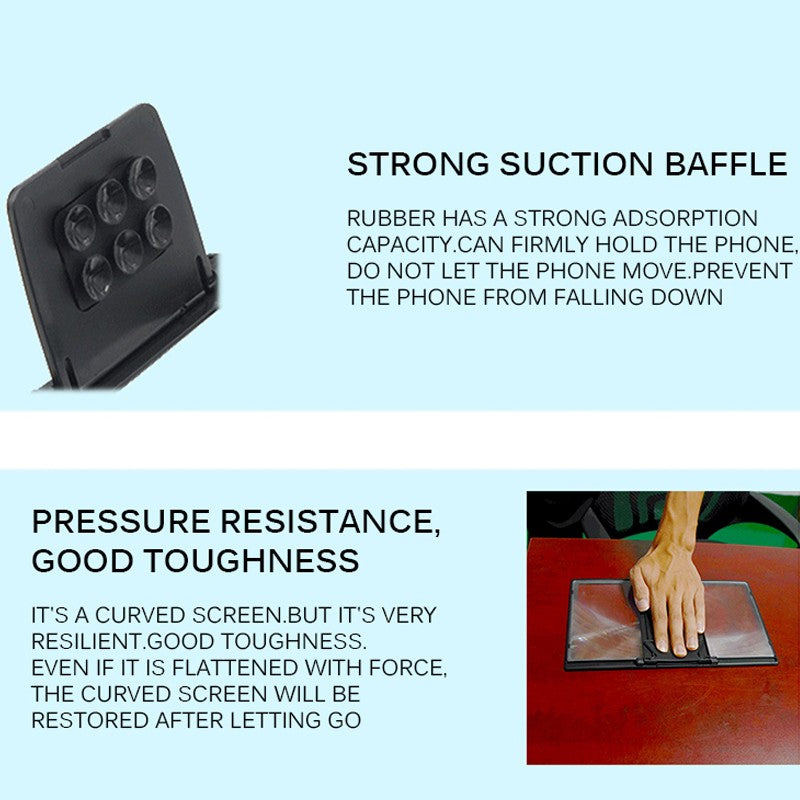 STRONG SUCTION BAFFLE

RUBBER HAS A STRONG ADSORPTION CAPACITY.CAN FIRMLY HOLD THE PHONE, DO NOT LET THE PHONE MOVE.PREVENT THE PHONE FROM FALLING DOWN

PRESSURE RESISTANCE, GOOD TOUGHNESS

IT'S A CURVED SCREEN.BUT IT'S VERY RESILIENT.GOOD TOUGHNESS.
EVEN IF IT IS FLATTENED WITH FORCE, THE CURVED SCREEN WILL BE RESTORED AFTER LETTING GO