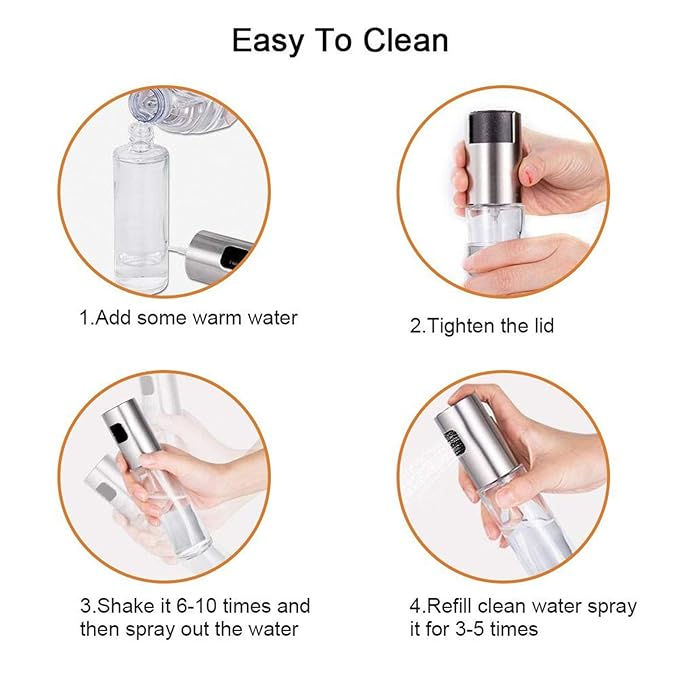 Easy To Clean

1.Add some warm water

2.Tighten the lid

3.Shake it 6-10 times and then spray out the water

4.Refill clean water spray it for 3-5 times