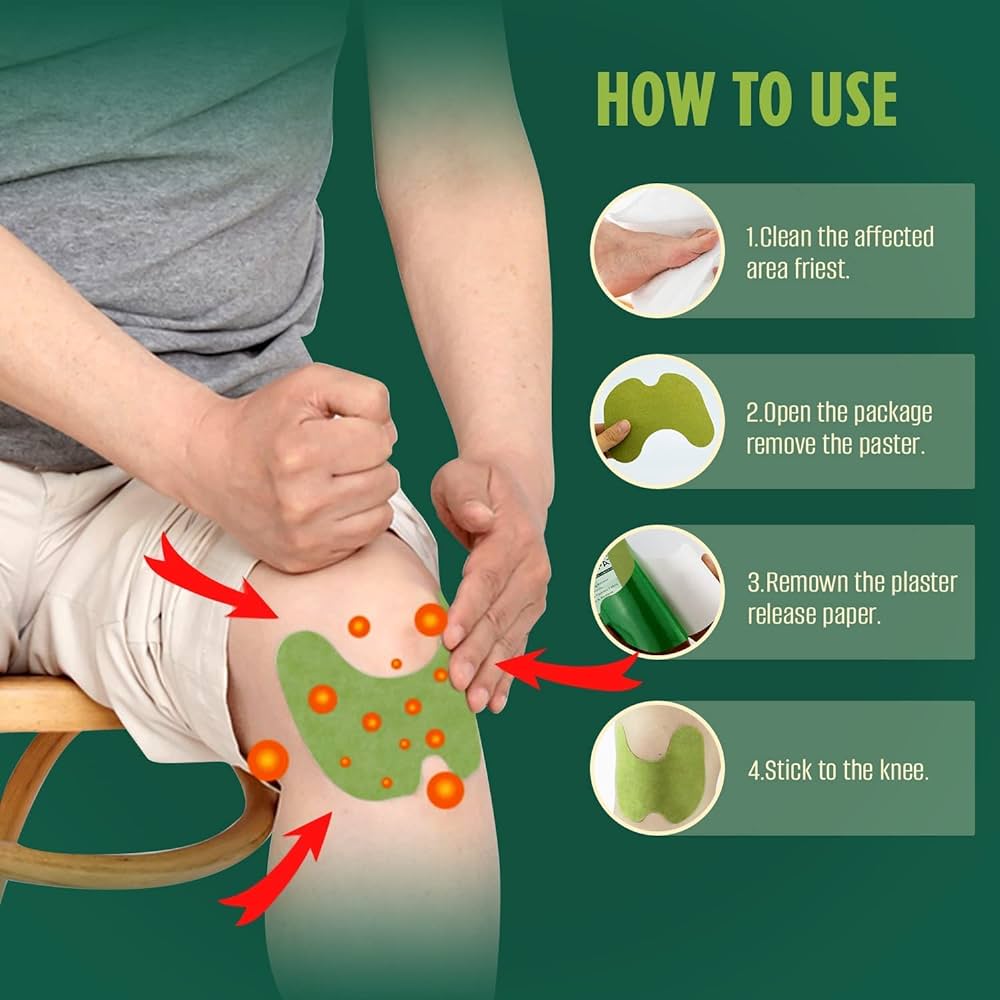 HOW TO USE

1.Clean the affected area friest.

2.Open the package remove the paster.

3.Remown the plaster release paper.

4.Stick to the knee.