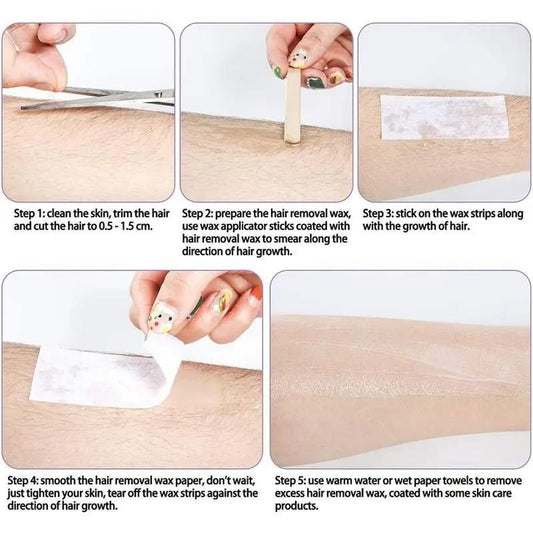 Step 1: clean the skin, trim the hair and cut the hair to 0.5 - 1.5 cm.

Step 2: prepare the hair removal wax, use wax applicator sticks coated with hair removal wax to smear along the direction of hair growth.

Step 3: stick on the wax strips along with the growth of hair.

Step 4: smooth the hair removal wax paper, don't wait, just tighten your skin, tear off the wax strips against the direction of hair growth.

Step 5: use warm water or wet paper towels to remove excess hair removal wax, coated with some skin care products.