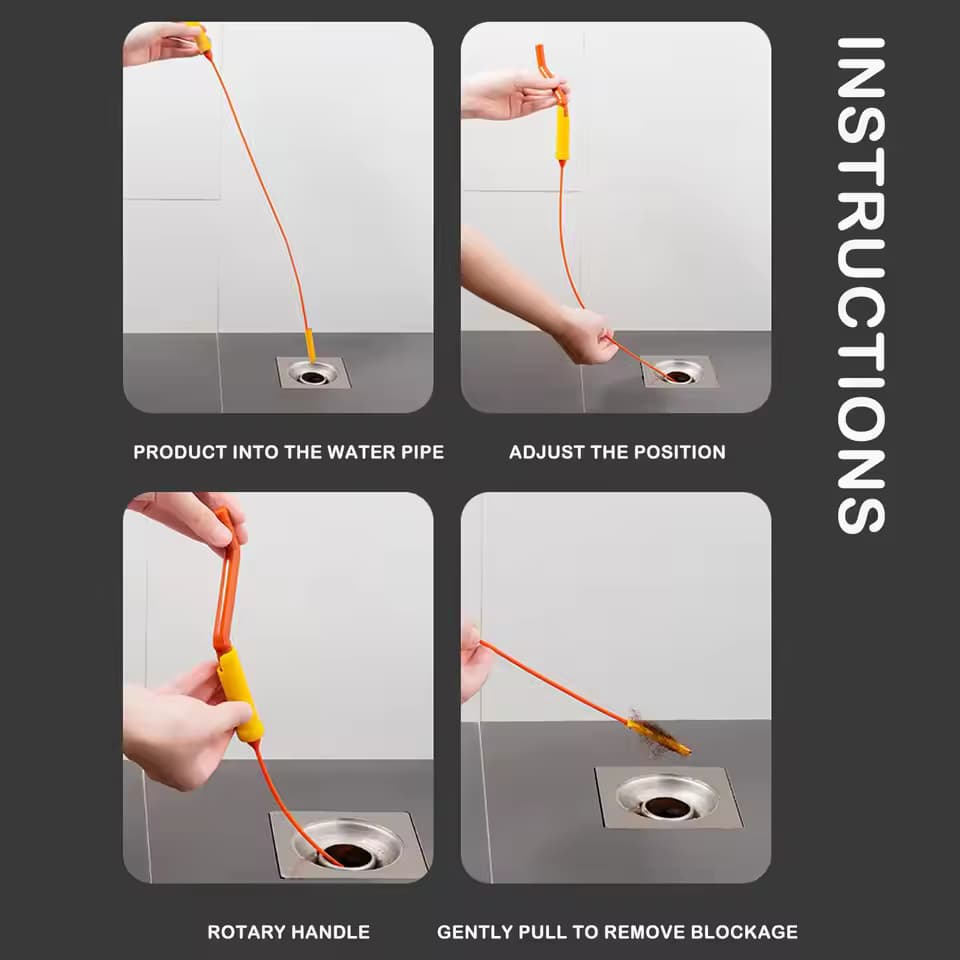 INSTRUCTIONS

PRODUCT INTO THE WATER PIPE

ADJUST THE POSITION

ROTARY HANDLE

GENTLY PULL TO REMOVE BLOCKAGE