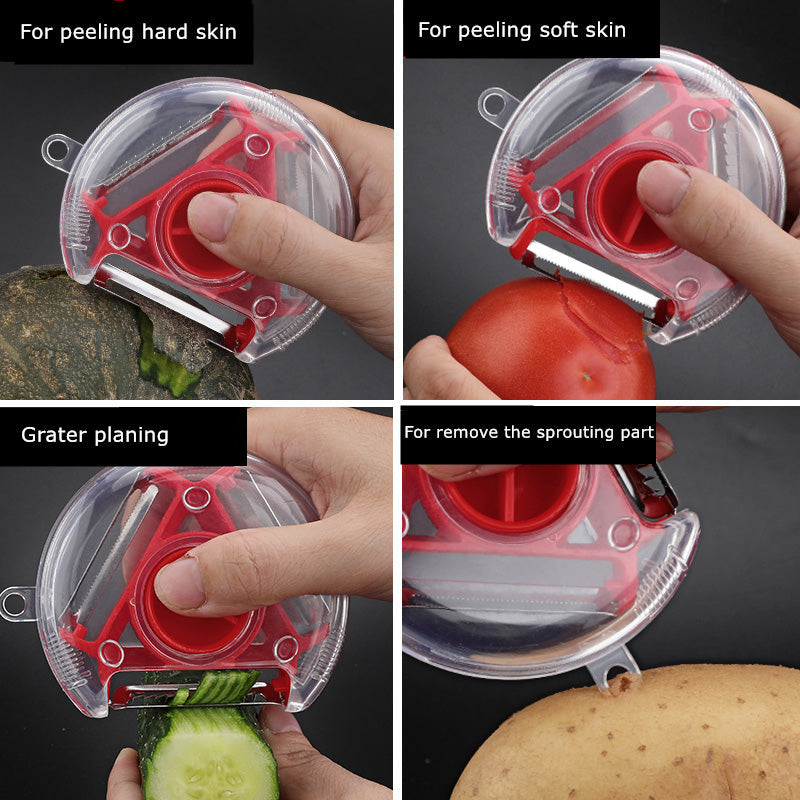 For peeling hard skin

For peeling soft skin

Grater planing

For remove the sprouting part