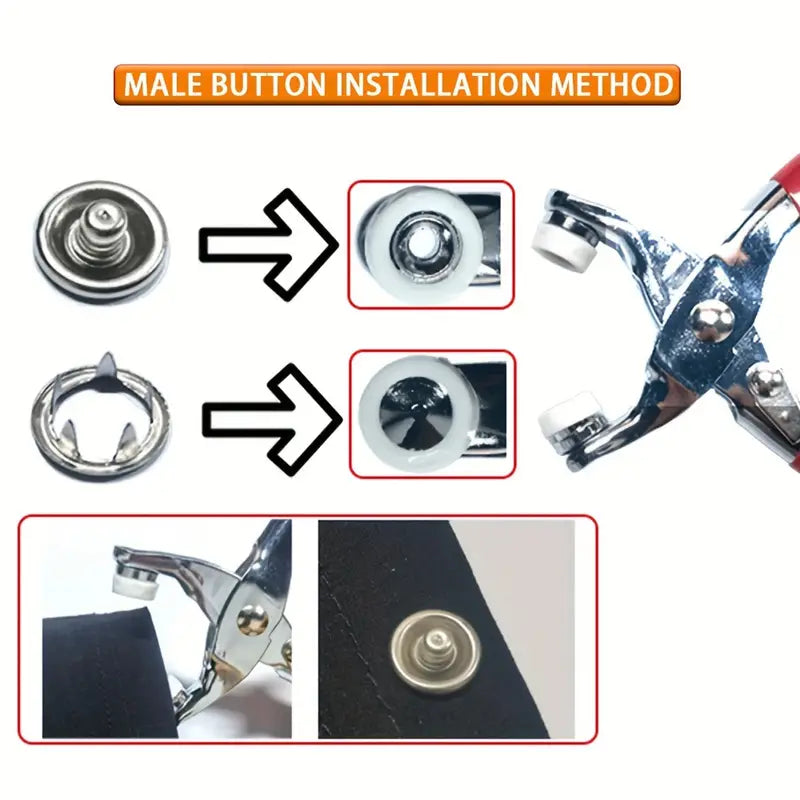 MALE BUTTON INSTALLATION METHOD