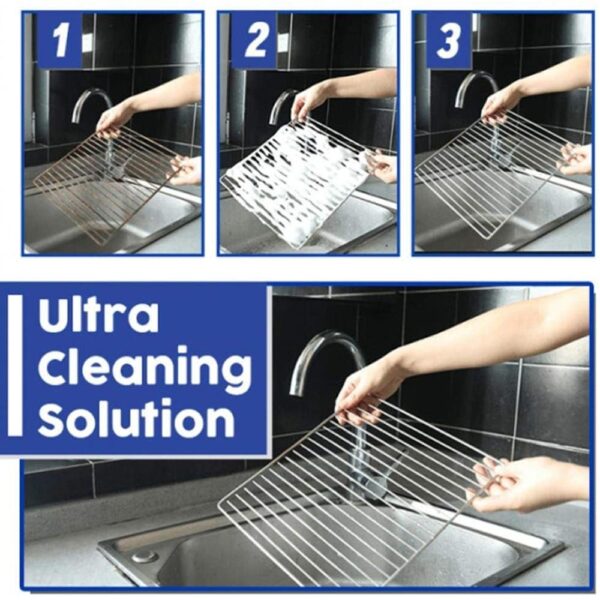 1

2

3

Ultra Cleaning Solution