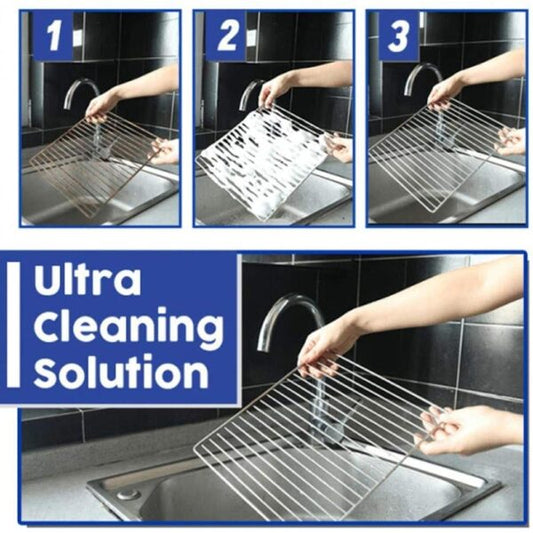 1

2

3

Ultra Cleaning Solution