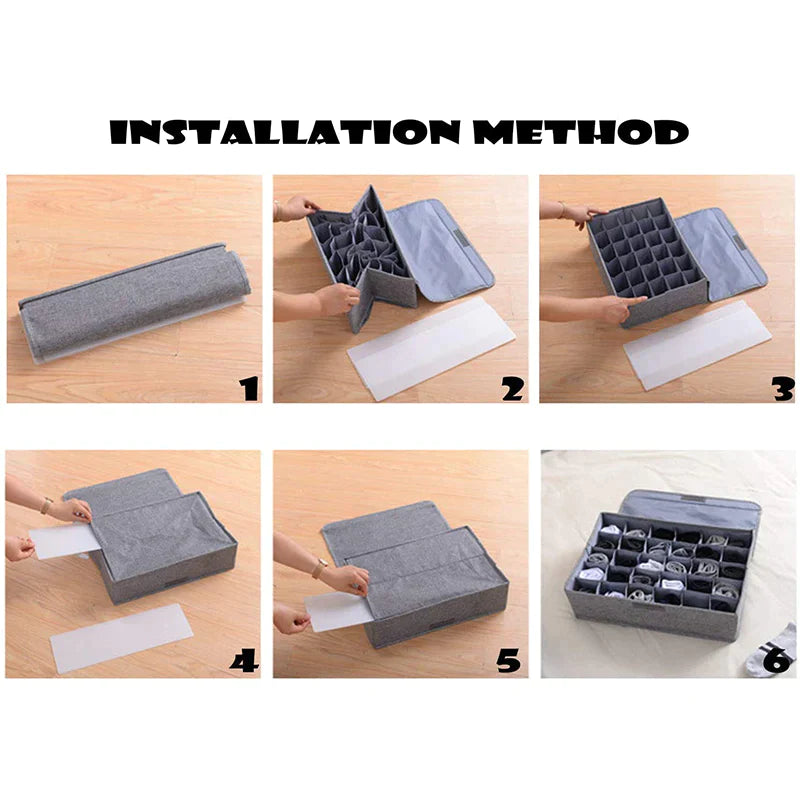 INSTALLATION METHOD

1

2

3

4

5

6