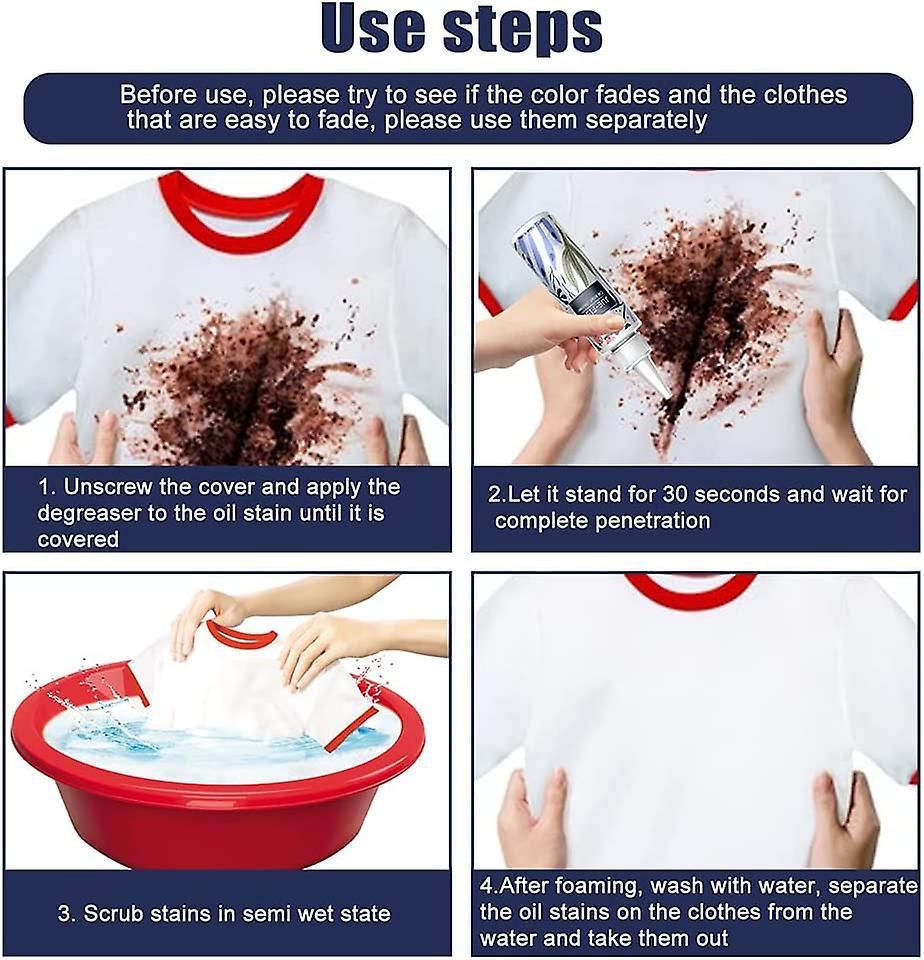 Use steps

Before use, please try to see if the color fades and the clothes that are easy to fade, please use them separately

1. Unscrew the cover and apply the degreaser to the oil stain until it is covered

2.Let it stand for 30 seconds and wait for complete penetration

3. Scrub stains in semi wet state

4.After foaming, wash with water, separate the oil stains on the clothes from the water and take them out