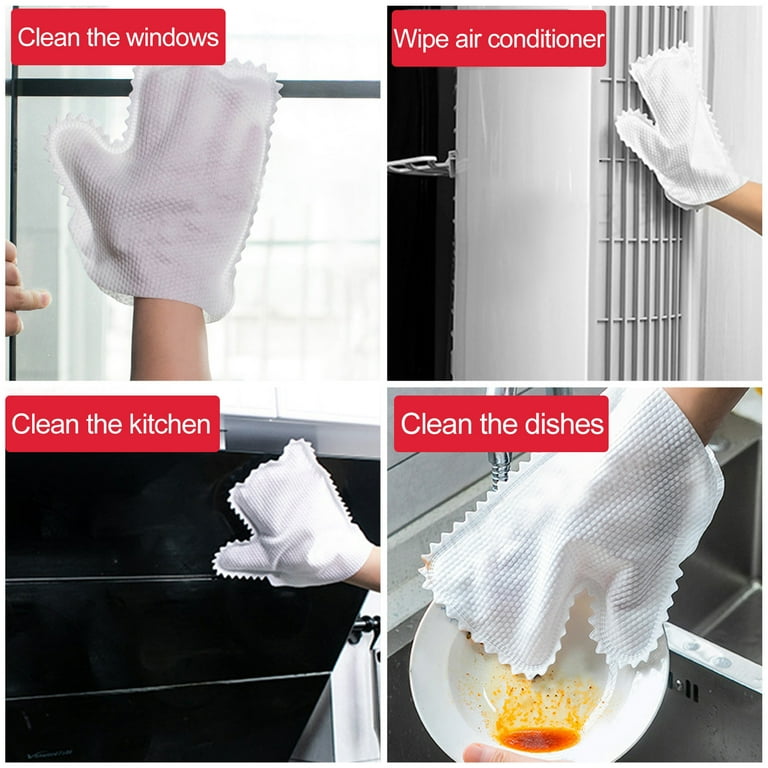 Clean the windows

Wipe air conditioner

Clean the kitchen

Clean the dishes